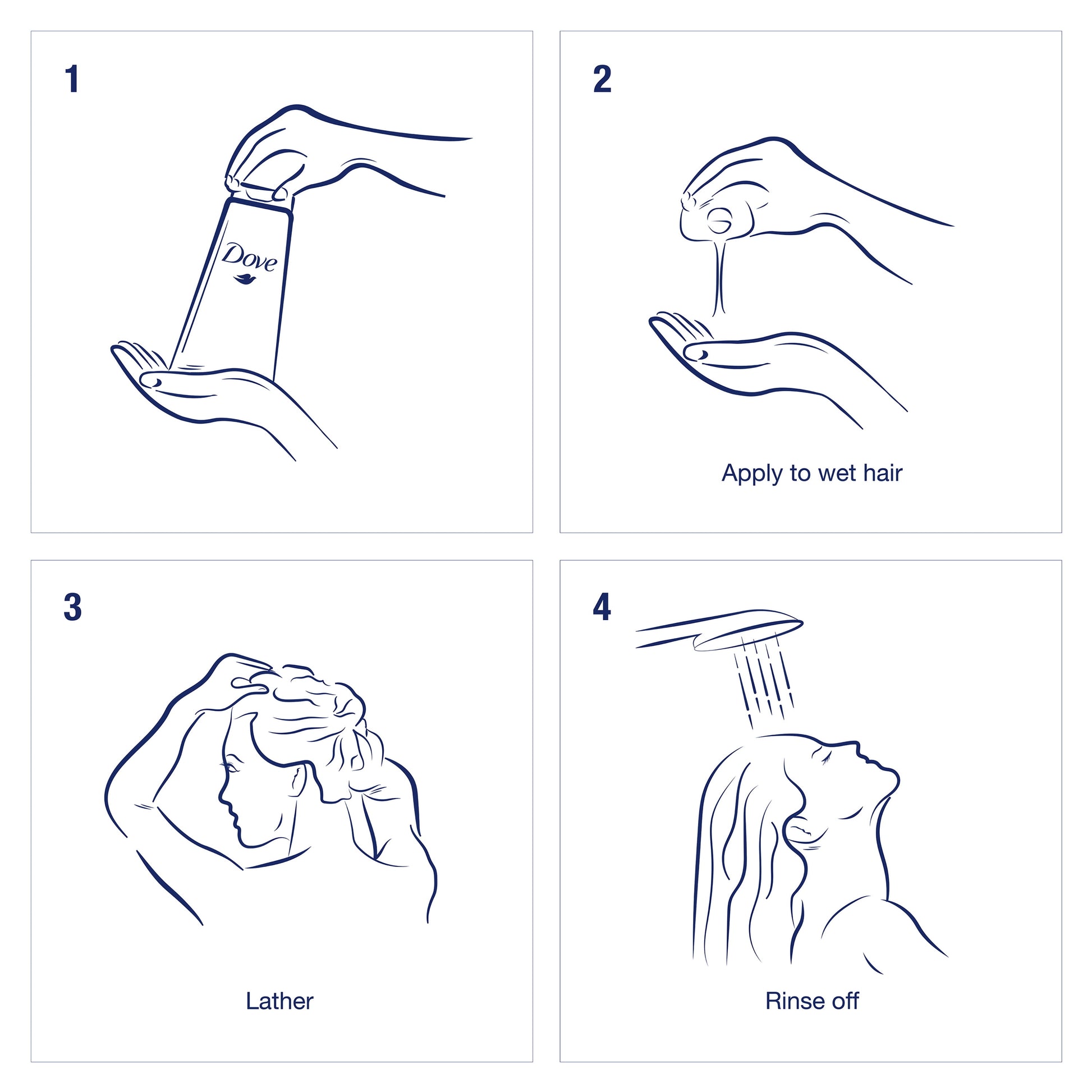 1

Dove

2

Apply to wet hair

3

Lather

4

Rinse off