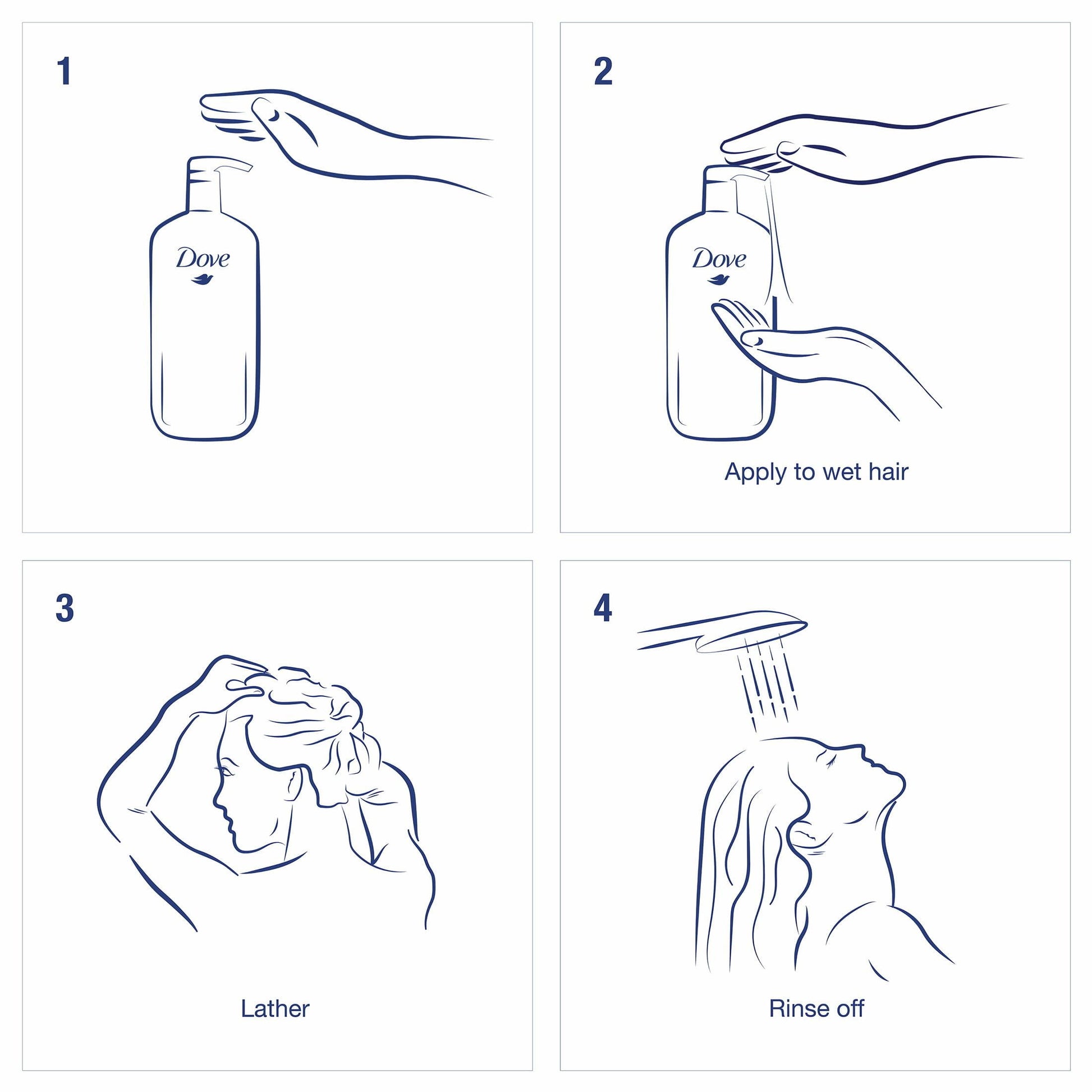 1

Dove

2

Dove

Apply to wet hair

3

Lather

4

Rinse off